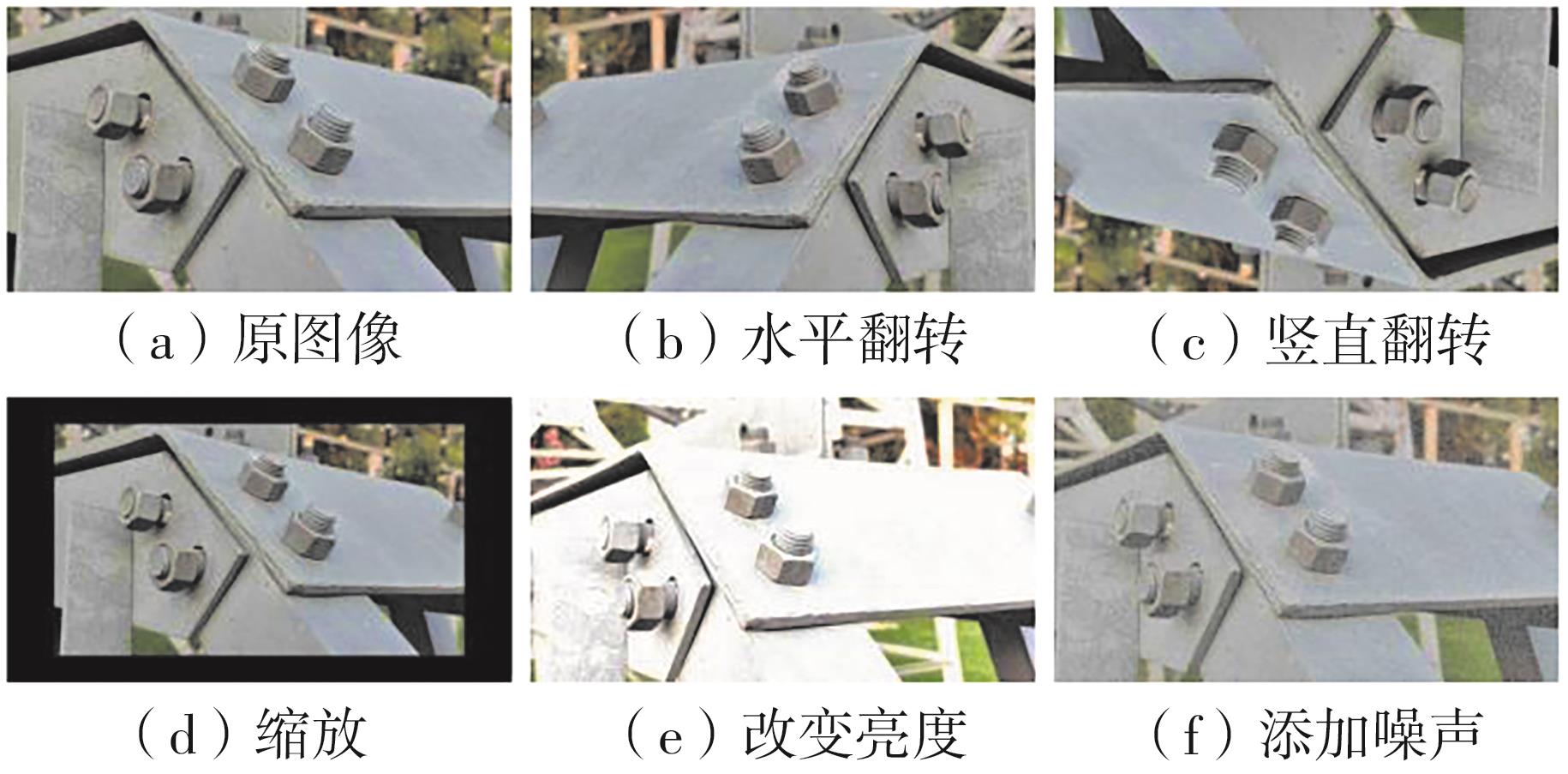 （a）原图像

（b）水平翻转

（c）竖直翻转

（d）缩放

（e）改变亮度

（f）添加噪声