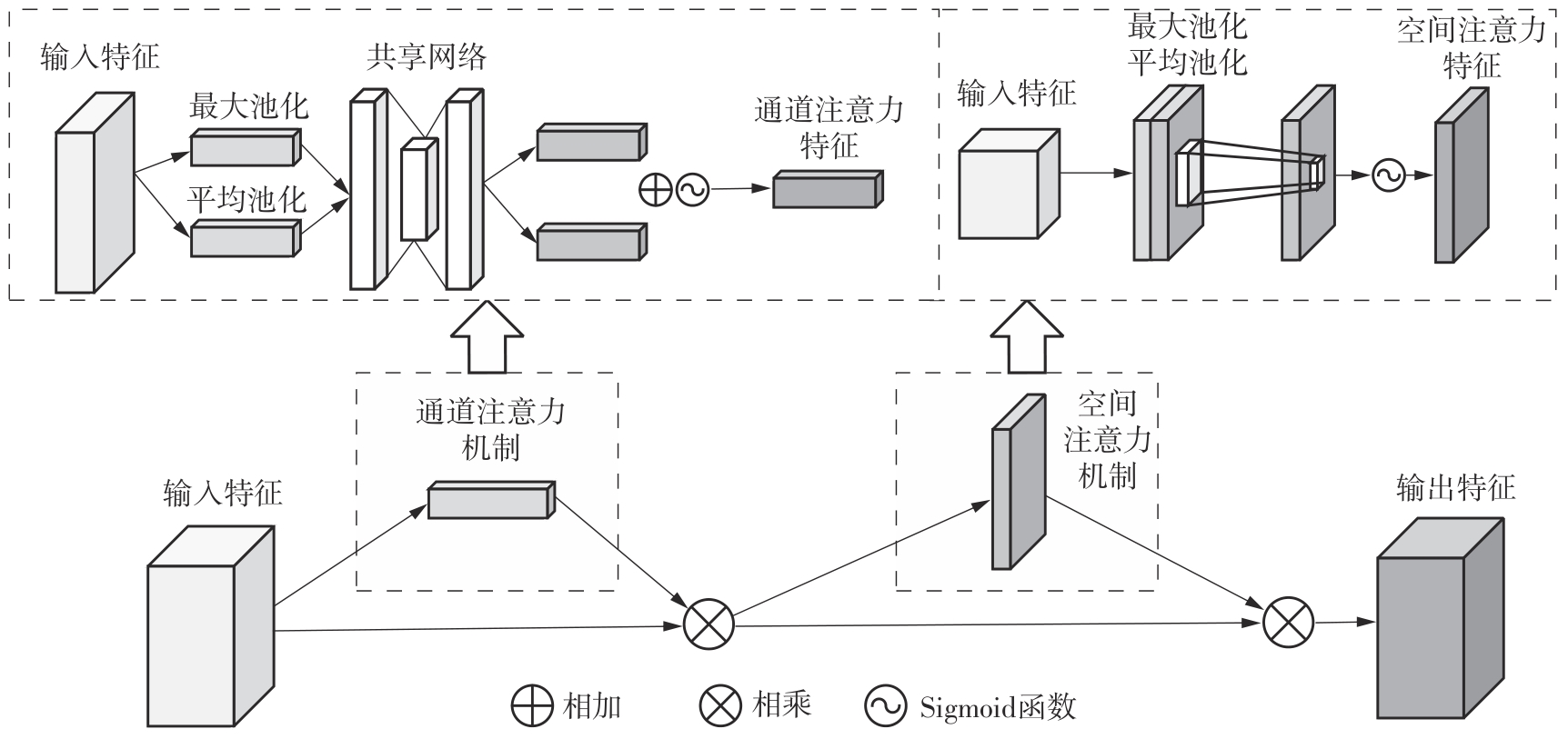 输入特征

最大池化

平均池化

共享网络

通道注意力特征

输入特征

最大池化
平均池化

空间注意力特征

通道注意力机制

空间注意力机制

输入特征

输出特征

相加

相乘

Sigmoid函数