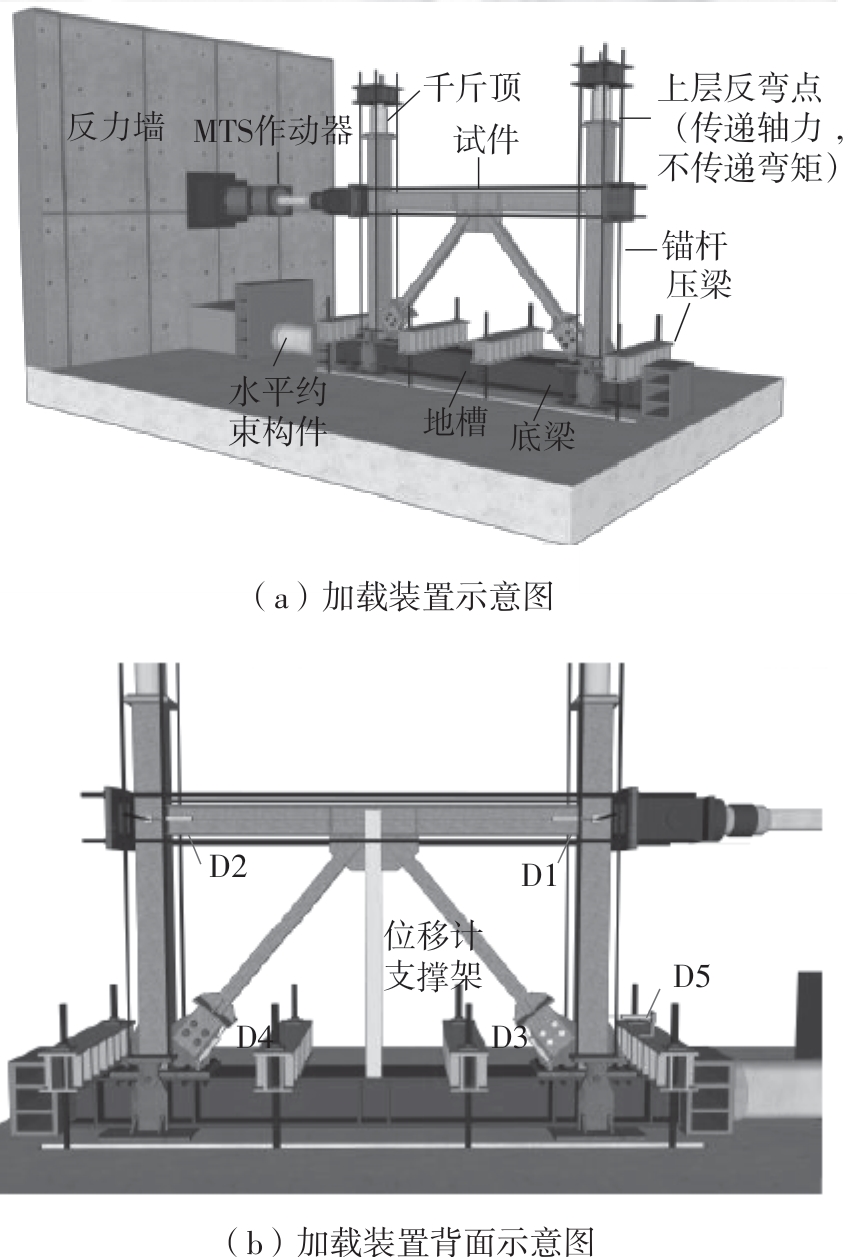 反力墙

MTS作动器

千斤顶

试件

上层反弯点（传递轴力，不传递弯矩）

锚杆

压梁

水平约束构件

地槽

底梁

（a）加载装置示意图

D2

D1

位移计支撑架

D5

D4

D3

（b）加载装置背面示意图