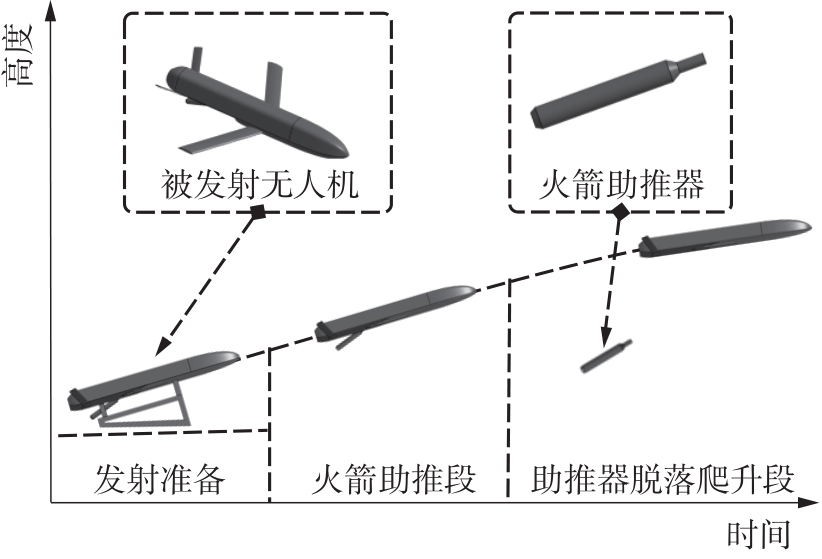 高度

被发射无人机

火箭助推器

发射准备

火箭助推段

助推器脱落爬升段

时间