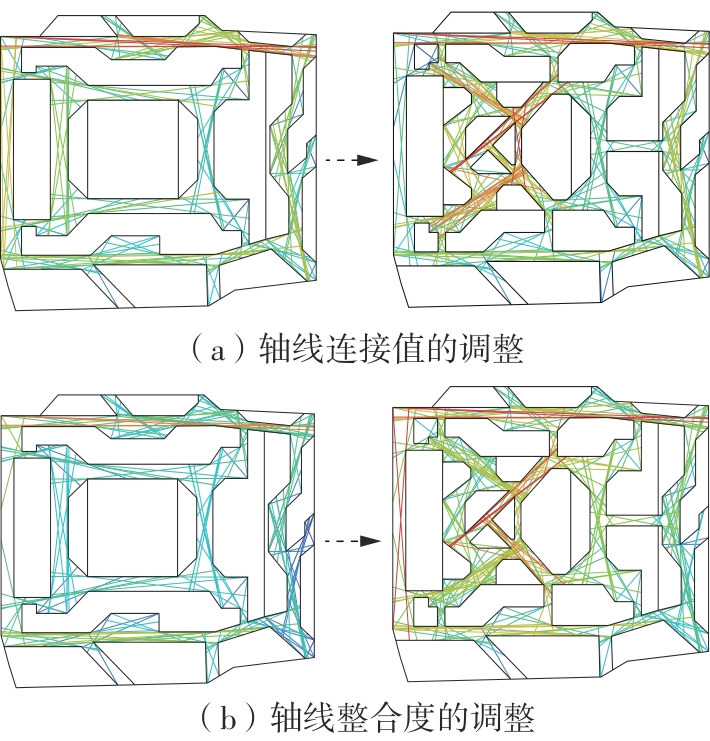 （a）轴线连接值的调整

（b）轴线整合度的调整