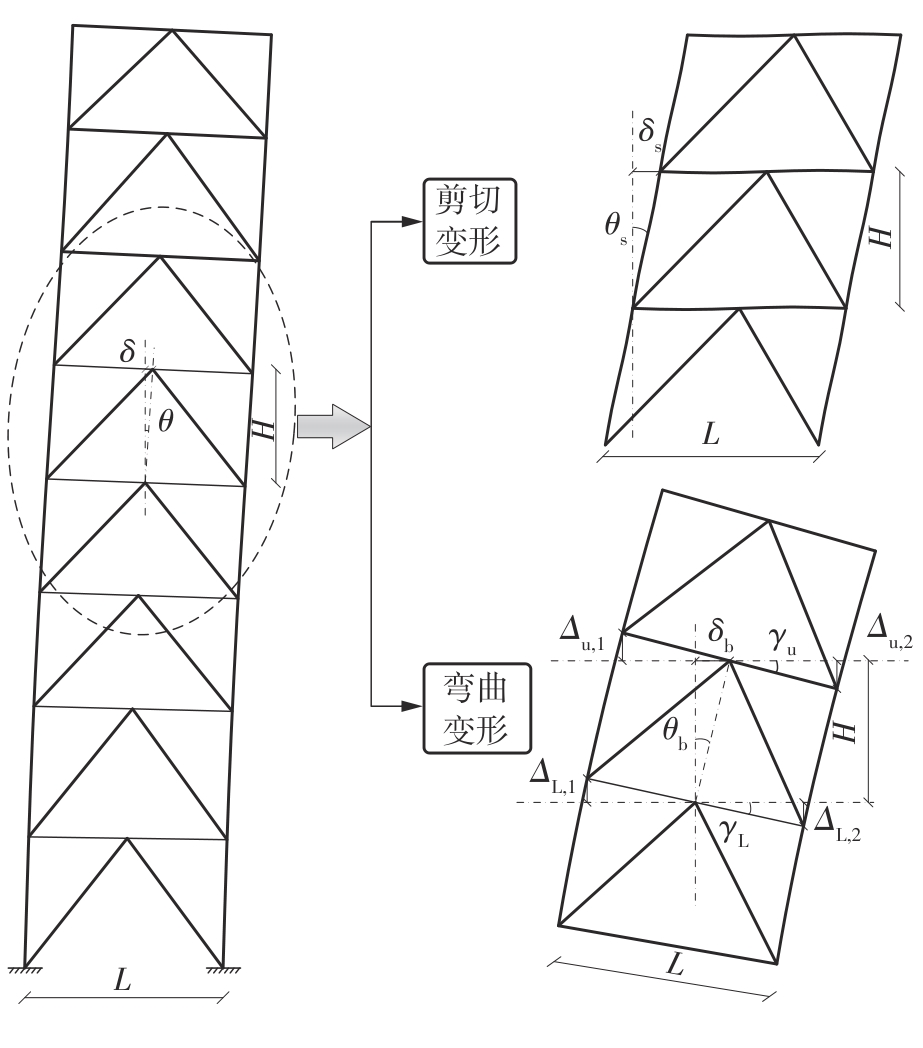 $\delta$
$\theta$
$H$
$L$

剪切变形

弯曲变形

$\delta_s$
$\theta_s$
$H$
$L$

$\Delta_{u,1}$
$\delta_b$
$\gamma_u$
$\Delta_{u,2}$
$\theta_b$
$H$
$\Delta_{L,1}$
$\gamma_L$
$\Delta_{L,2}$
$L$