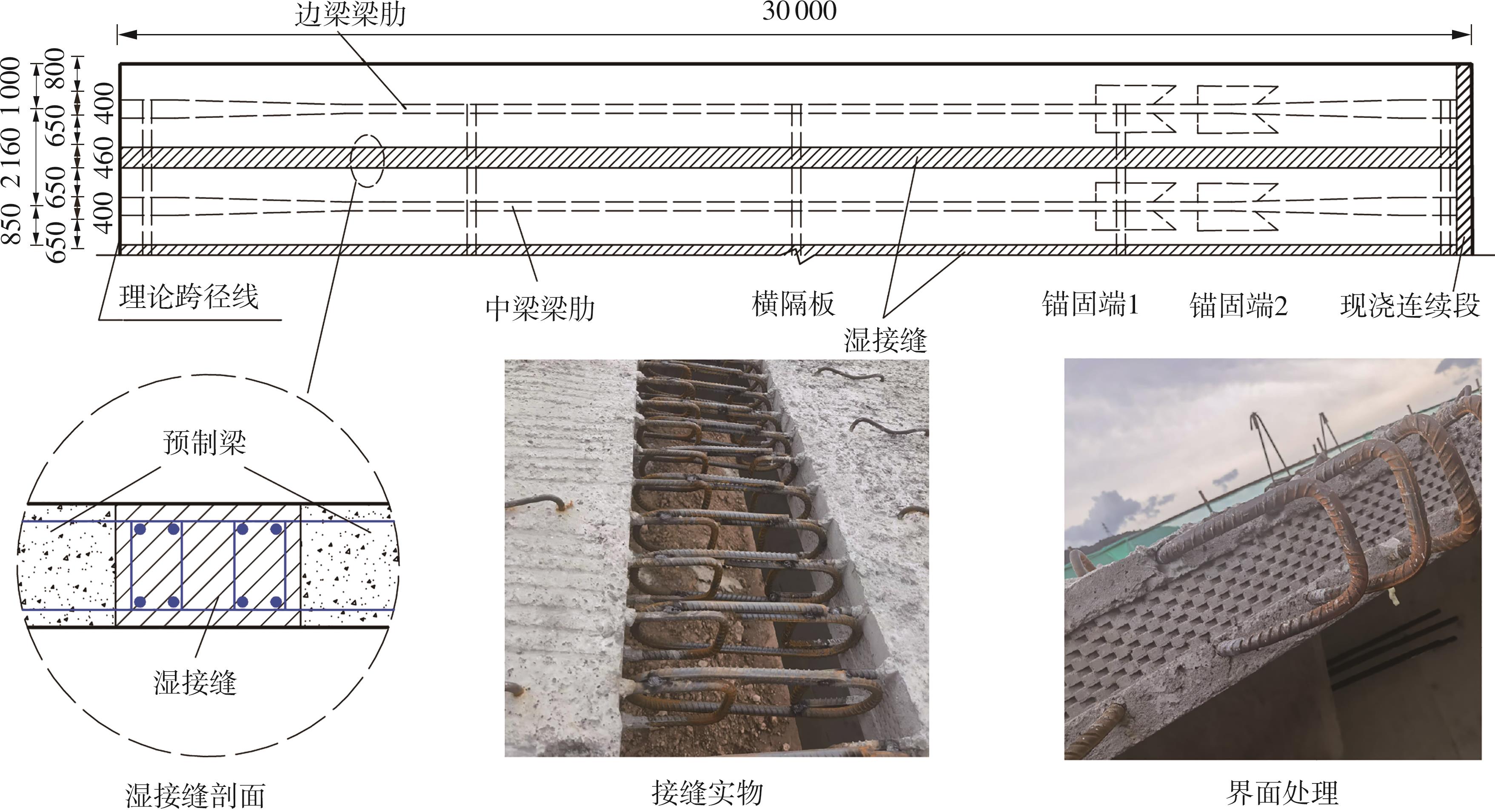 边梁梁肋

30 000

850 2 160 1 000

650 650 650 800

400 460 400

理论跨径线

中梁梁肋

横隔板

湿接缝

锚固端1

锚固端2

现浇连续段

预制梁

湿接缝

湿接缝剖面

接缝实物

界面处理