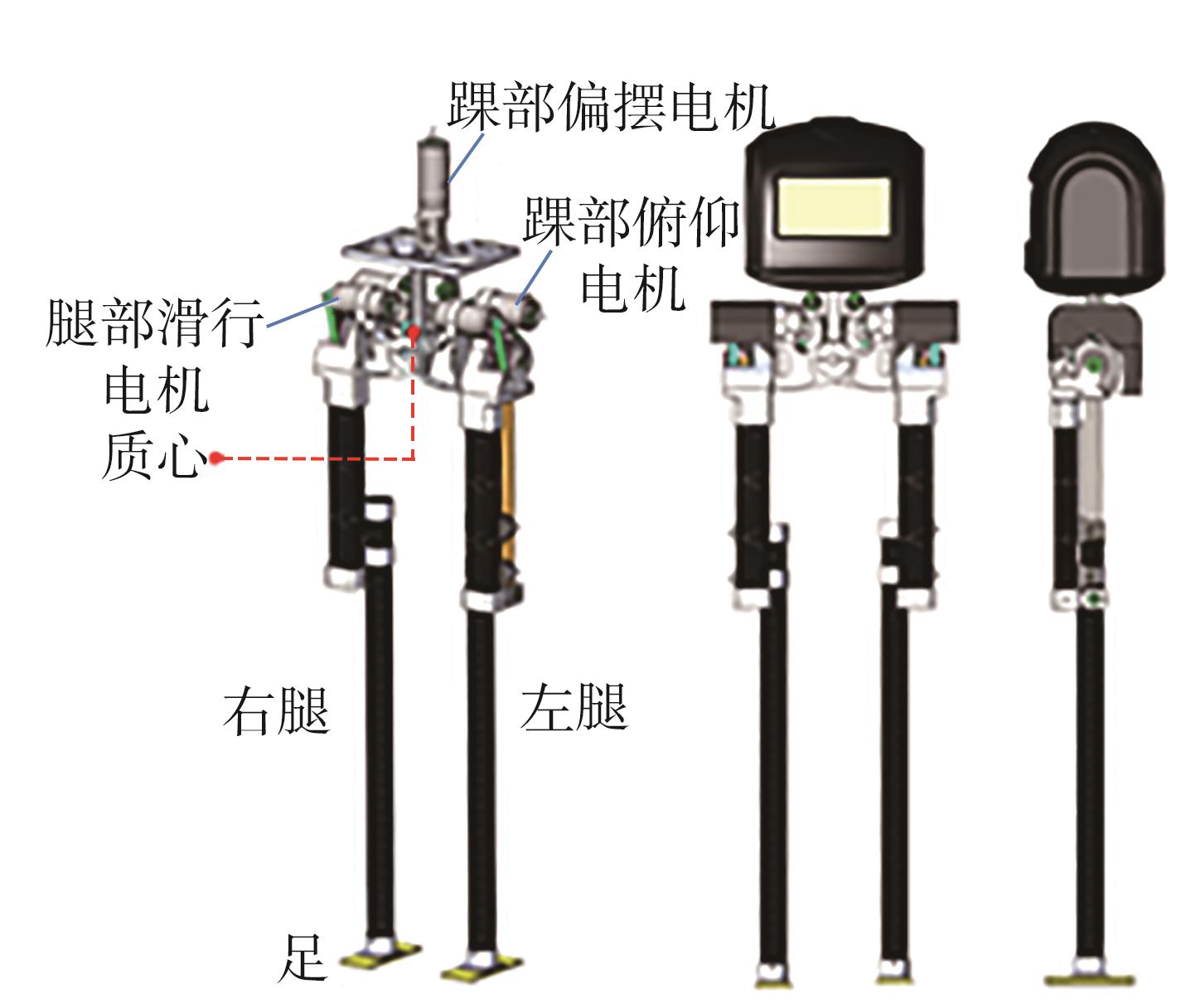 踝部偏摆电机

踝部俯仰电机

腿部滑行电机

质心

右腿

左腿

足